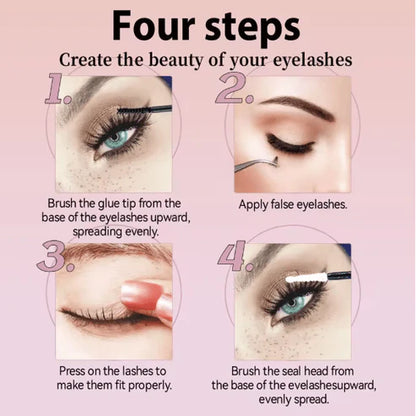 Four steps

Create the beauty of your eyelashes

1.

Brush the glue tip from the base of the eyelashes upward, spreading evenly.

2.

Apply false eyelashes.

3.

Press on the lashes to make them fit properly.

4.

Brush the seal head from the base of the evelashesupward, evenly spread.